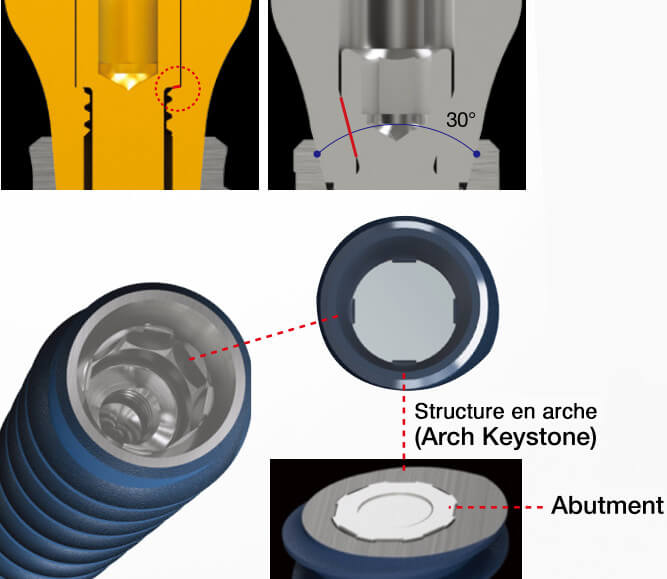 30°

Structure en arche
(Arch Keystone)

Abutment